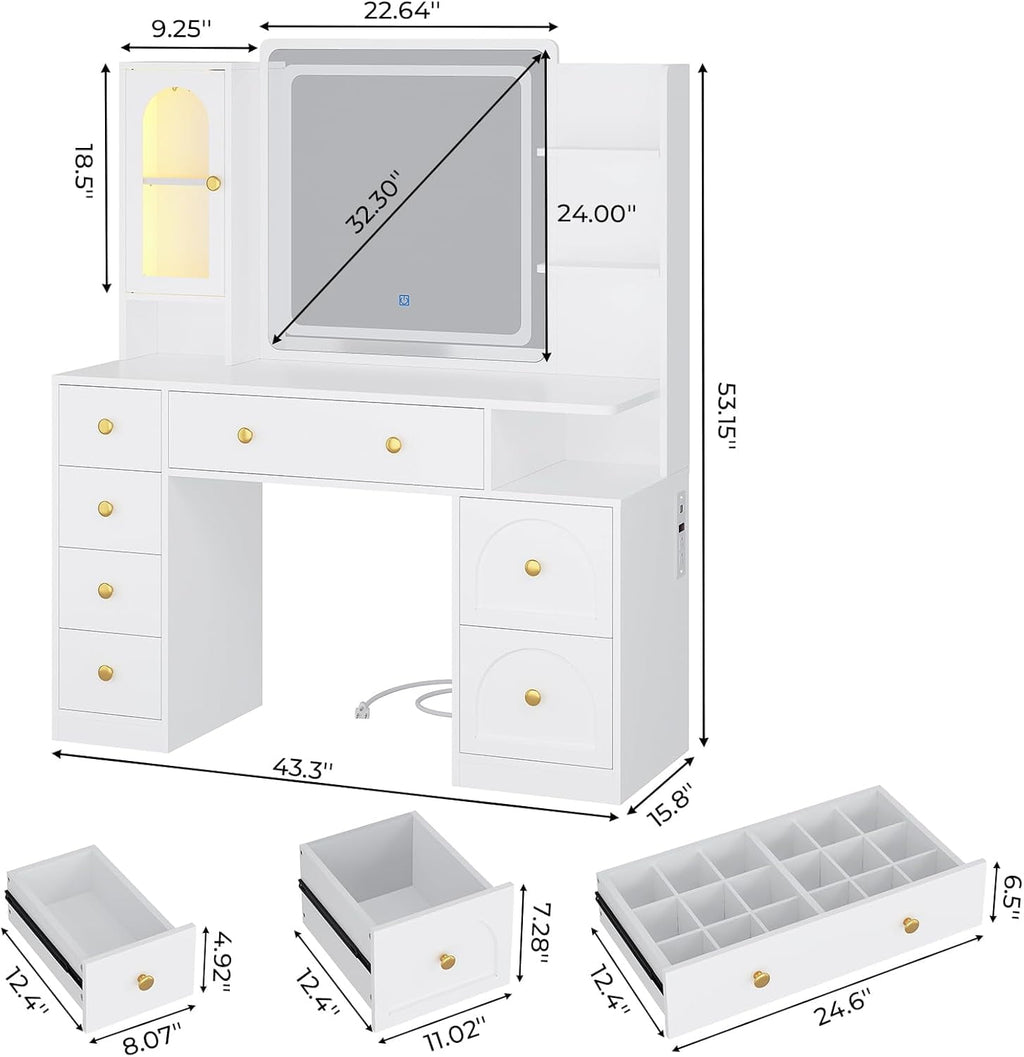 9.25''
22.64''
18.5''
32.30''
24.00''
53.15''
43.3''
15.8''
12.4''
4.92''
8.07''
12.4''
7.28''
11.02''
12.4''
6.5''
24.6''