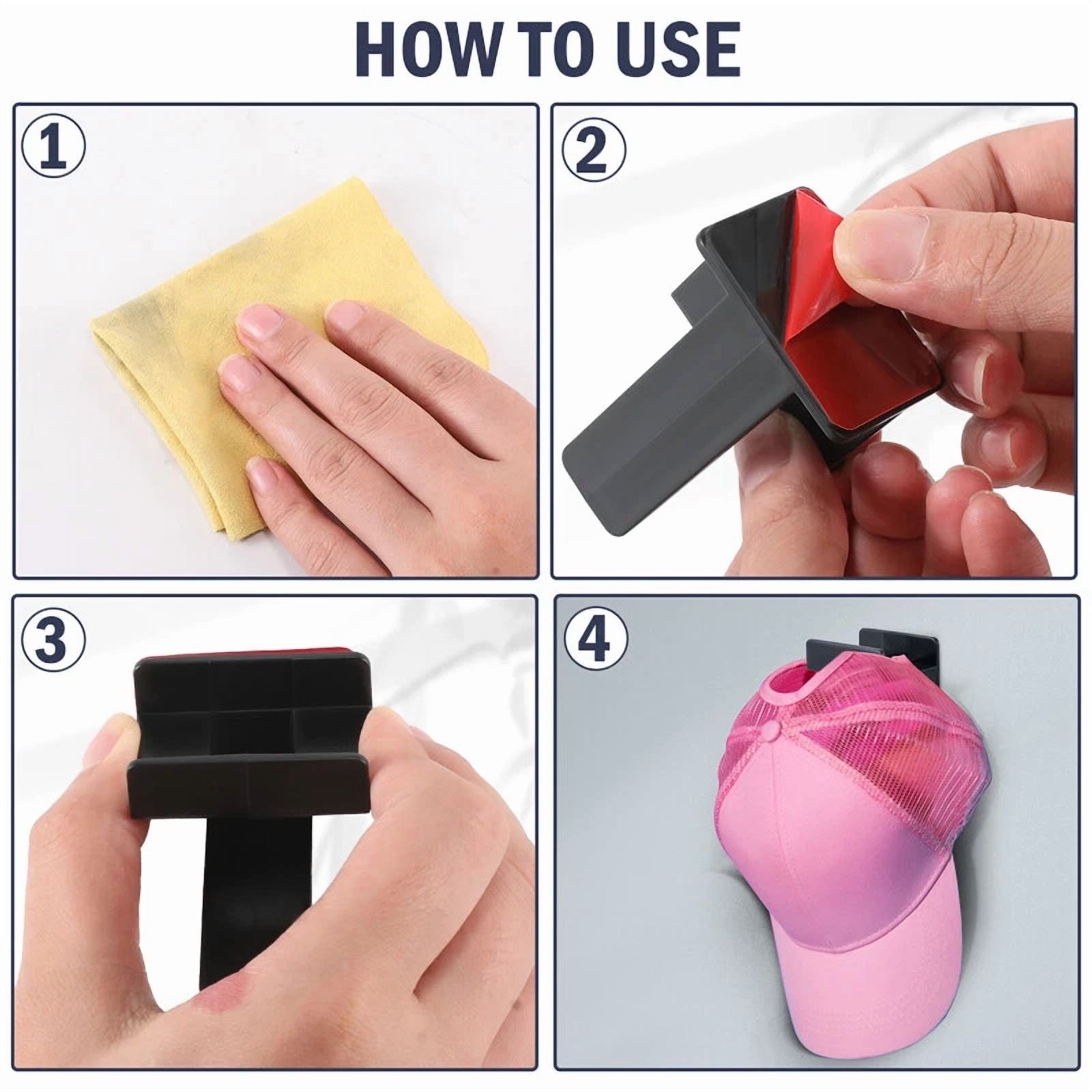 HOW TO USE

①

②

③

④