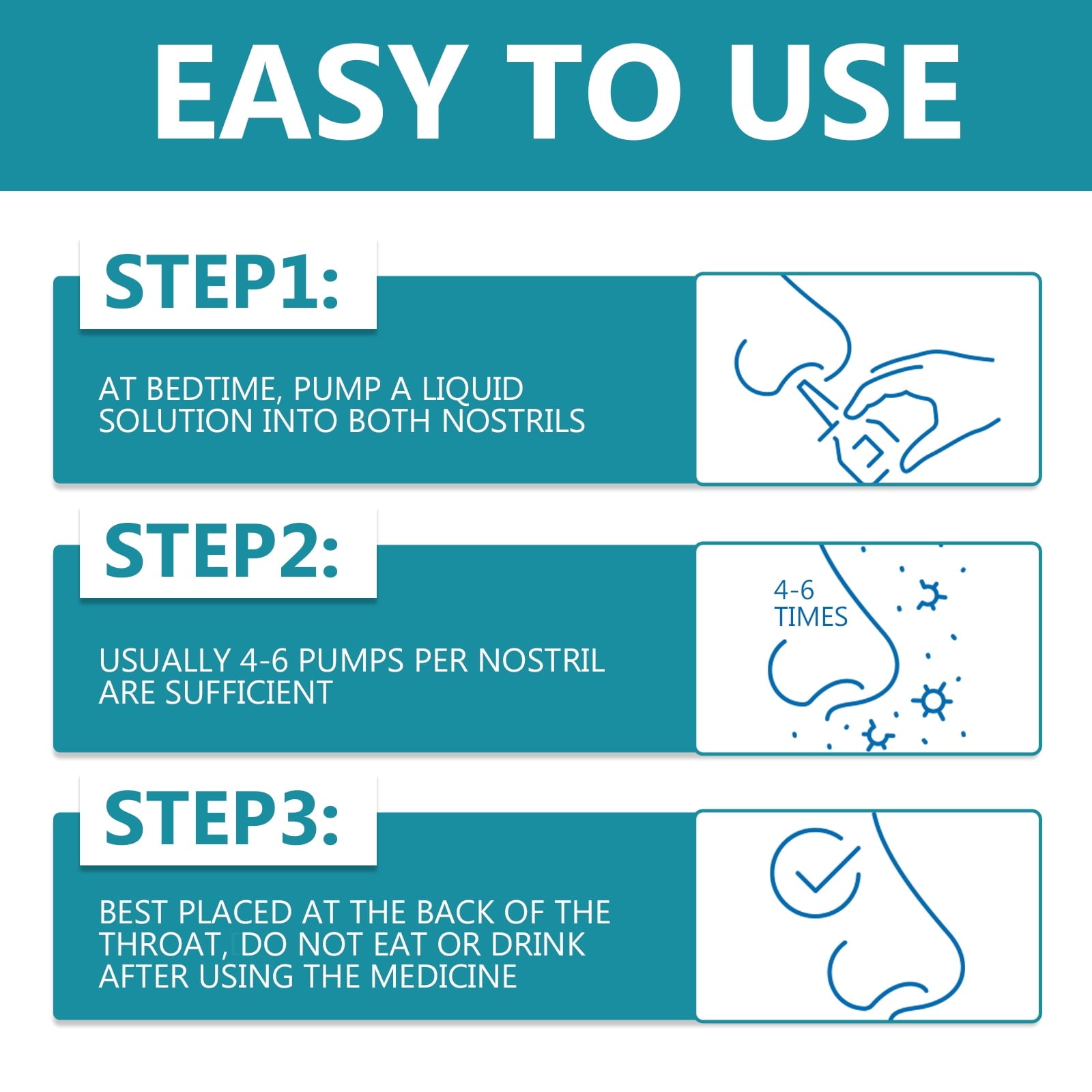 EASY TO USE

STEP1:

AT BEDTIME, PUMP A LIQUID SOLUTION INTO BOTH NOSTRILS

STEP2:

USUALLY 4-6 PUMPS PER NOSTRIL ARE SUFFICIENT

4-6 TIMES

STEP3:

BEST PLACED AT THE BACK OF THE THROAT, DO NOT EAT OR DRINK AFTER USING THE MEDICINE